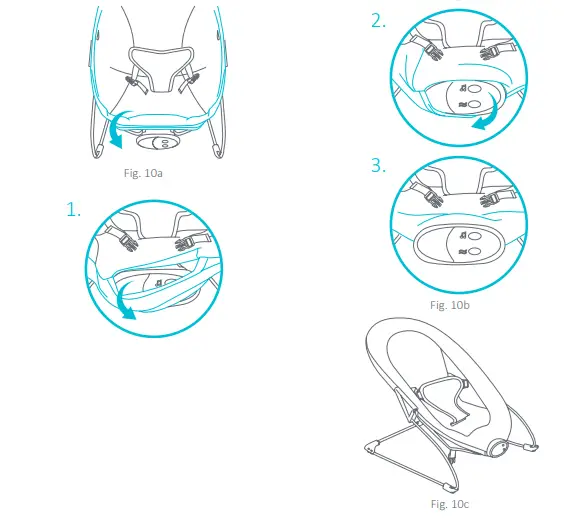 Fig. 10a

1.

2.

3.

Fig. 10b

Fig. 10c