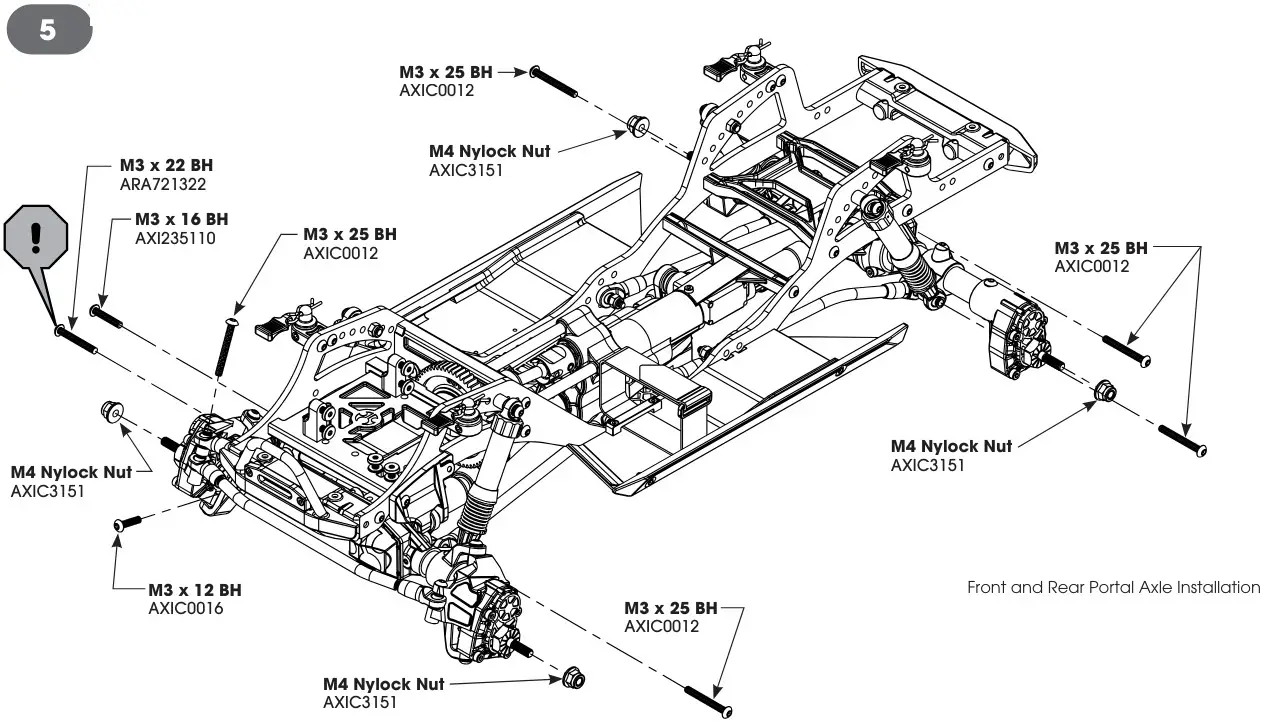 5

M3 x 25 BH
AXIC0012

M4 Nylock Nut
AXIC3151

M3 x 22 BH
ARA721322

M3 x 16 BH
AXI235110

!

M3 x 25 BH
AXIC0012

M3 x 25 BH
AXIC0012

M4 Nylock Nut
AXIC3151

M4 Nylock Nut
AXIC3151

M3 x 12 BH
AXIC0016

Front and Rear Portal Axle Installation

M3 x 25 BH
AXIC0012

M4 Nylock Nut
AXIC3151