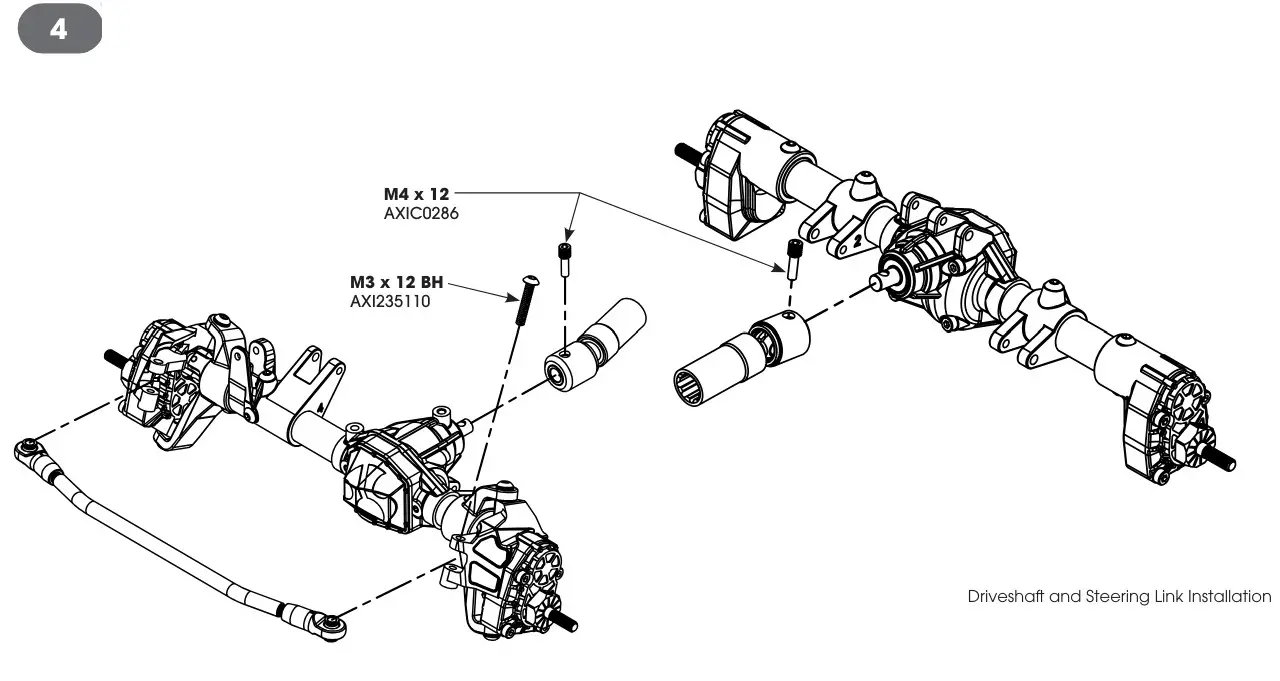 4

M4 x 12
AXIC0286

M3 x 12 BH
AXI235110

2

Driveshaft and Steering Link Installation