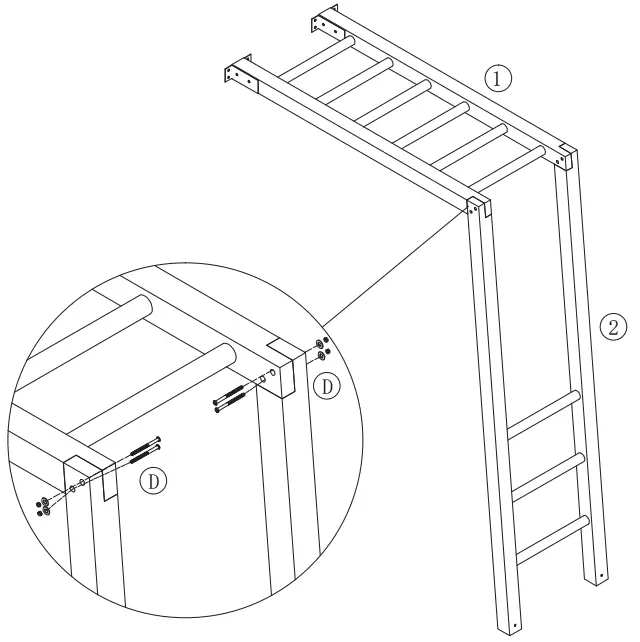 1
2
D
D