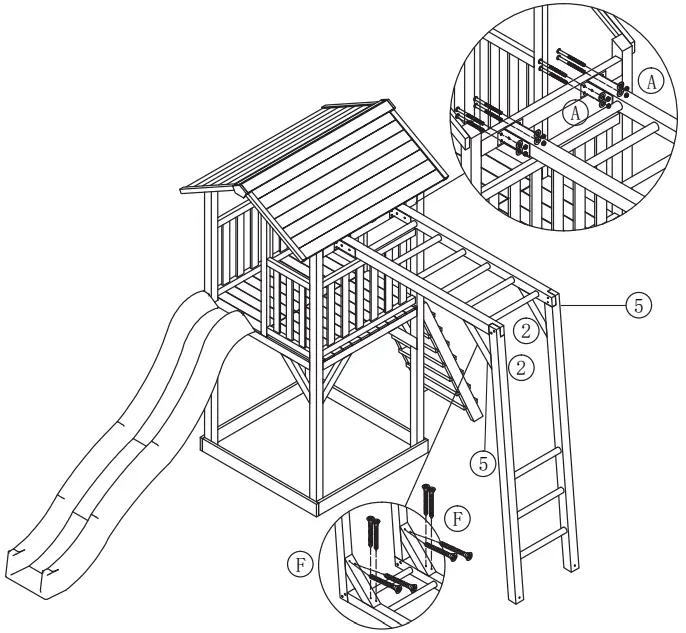 A
A
5
2
2
5
F
F