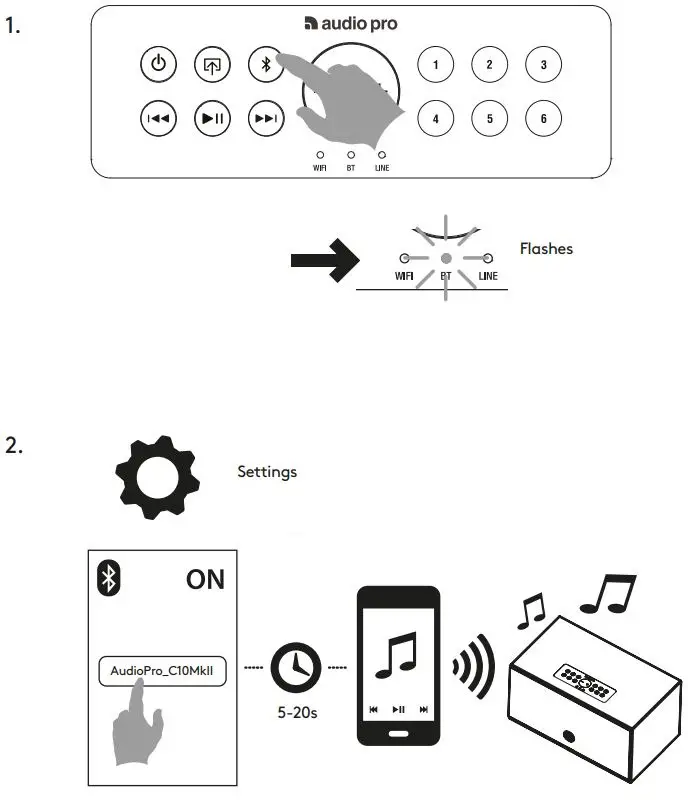 1.

audio pro

1 2 3

4 5 6

WIFI BT LINE

WIFI BT LINE

Flashes

2.

Settings

ON

AudioPro_C10MkII

5-20s