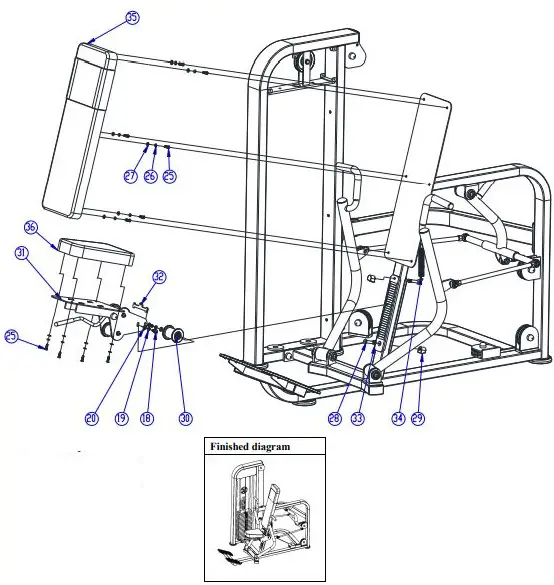 35
27
26
25
36
31
32
25
20
19
18
30
28
33
34
29
Finished diagram