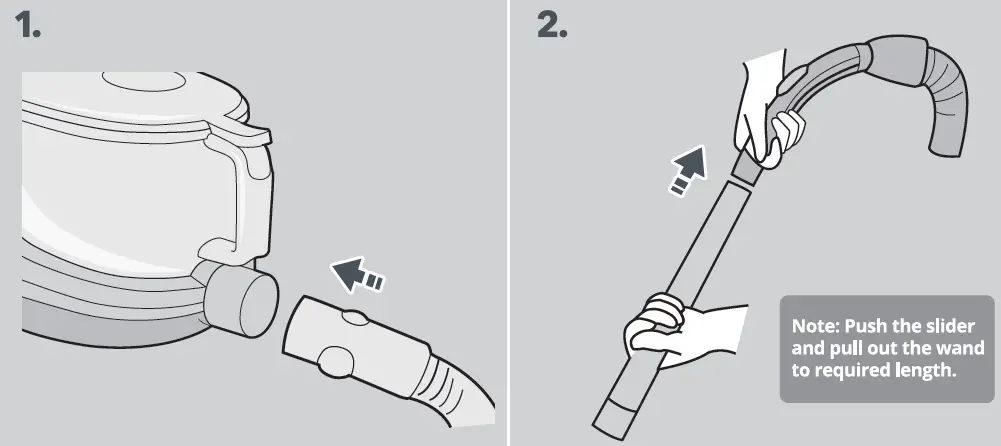 1.

2.

Note: Push the slider and pull out the wand to required length.