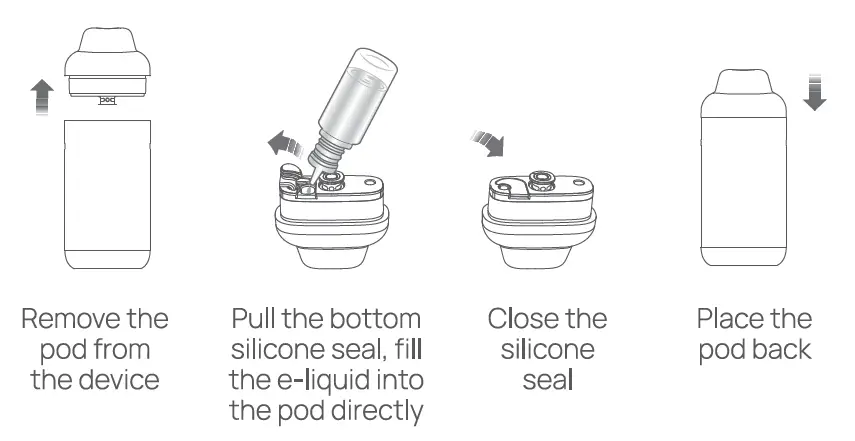 Remove the pod from the device

Pull the bottom silicone seal, fill the e-liquid into the pod directly

Close the silicone seal

Place the pod back