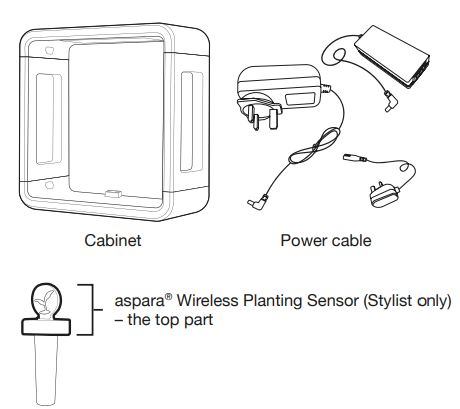 Cabinet

Power cable

aspara® Wireless Planting Sensor (Stylist only) – the top part