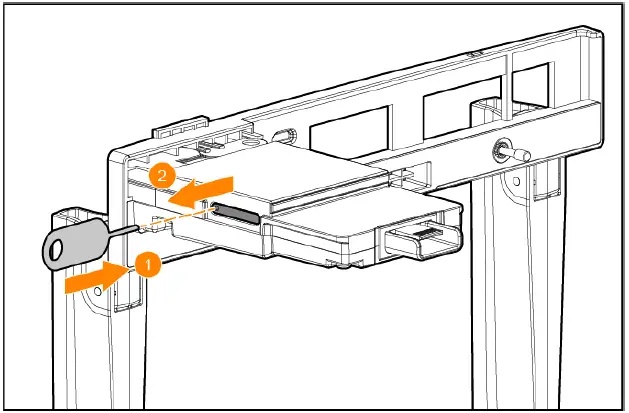 2

1