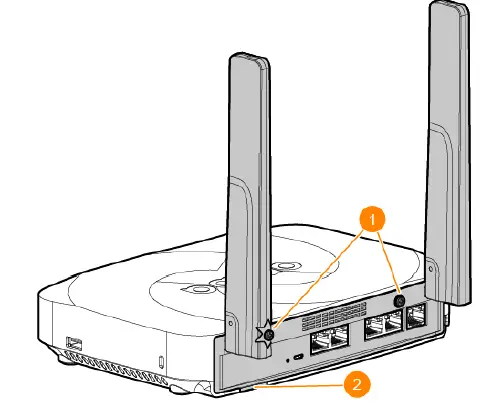 1
2