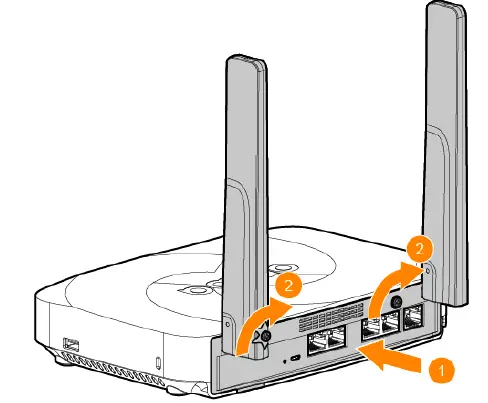 2
2
1