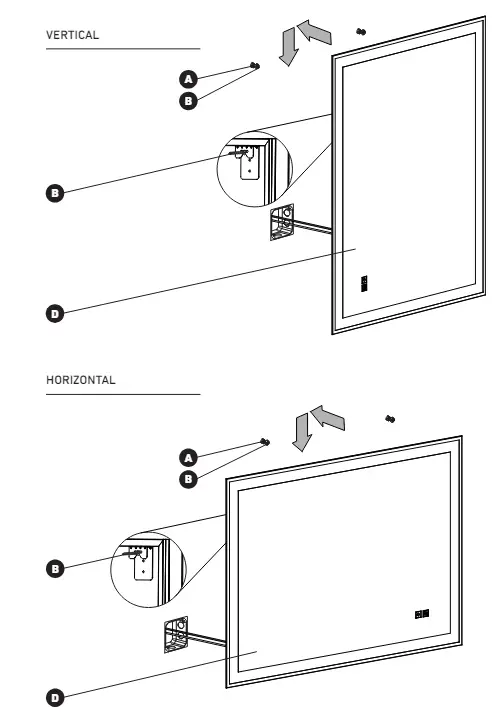 VERTICAL

A
B
B
D

HORIZONTAL

A
B
B
D