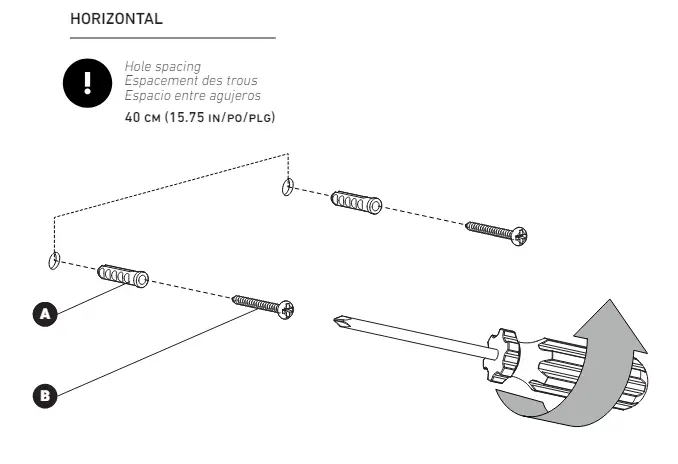 HORIZONTAL

!

Hole spacing
Espacement des trous
Espacio entre agujeros

40 CM (15.75 IN/PO/PLG)

A

B