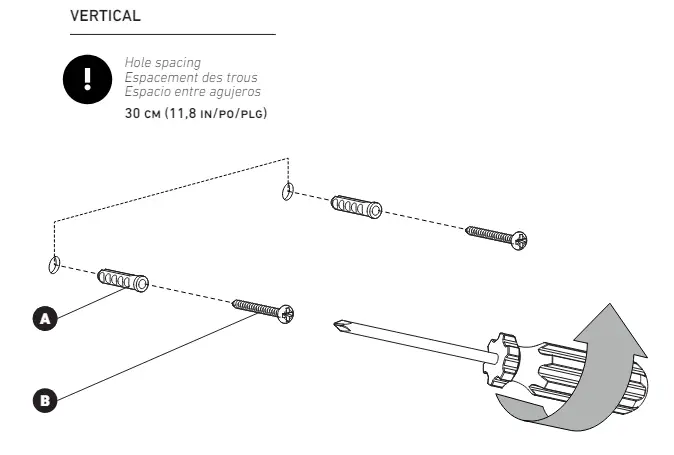 VERTICAL

!

Hole spacing
Espacement des trous
Espacio entre agujeros
30 CM (11,8 IN/PO/PLG)

A

B