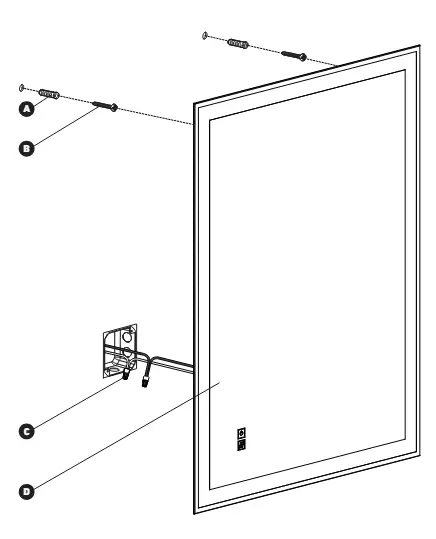 A
B
C
D