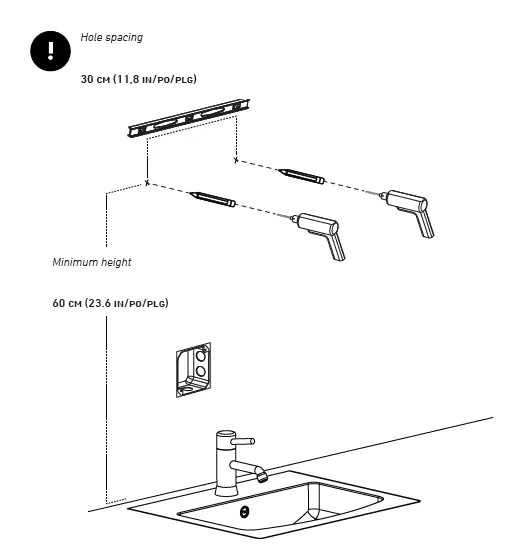 Hole spacing

30 CM (11,8 IN/PO/PLG)

Minimum height

60 CM (23.6 IN/PO/PLG)