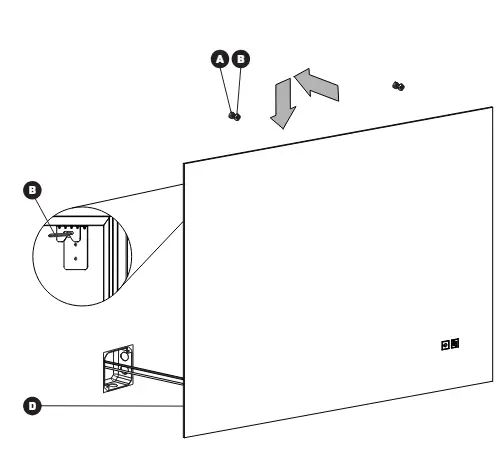 A
B
B
D