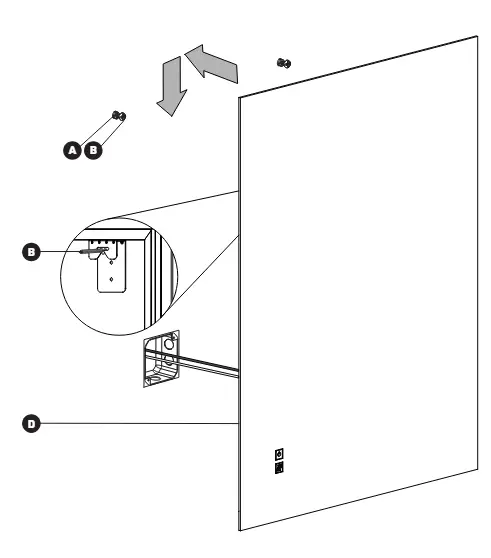 A B

B

D