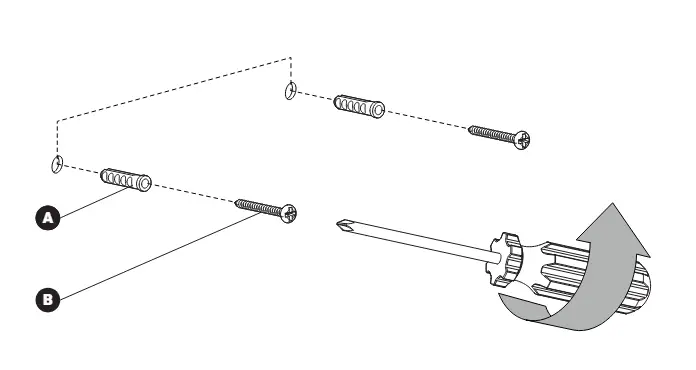 A

B