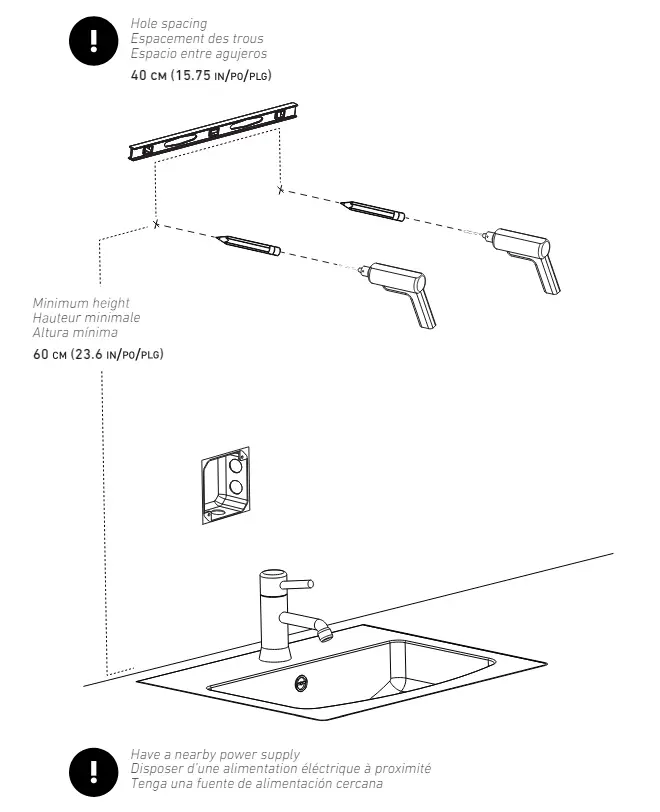 !

Hole spacing
Espacement des trous
Espacio entre agujeros

40 CM (15.75 IN/PO/PLG)

Minimum height
Hauteur minimale
Altura mínima

60 CM (23.6 IN/PO/PLG)

!

Have a nearby power supply
Disposer d'une alimentation éléctrique à proximité
Tenga una fuente de alimentación cercana