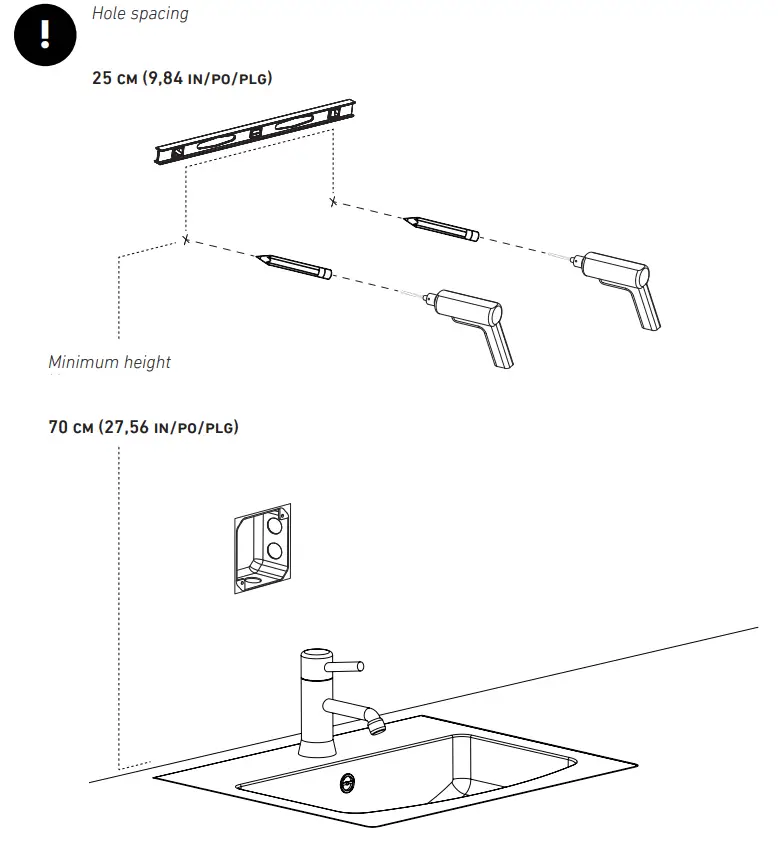 !

Hole spacing

25 CM (9,84 IN/PO/PLG)

Minimum height

70 CM (27,56 IN/PO/PLG)