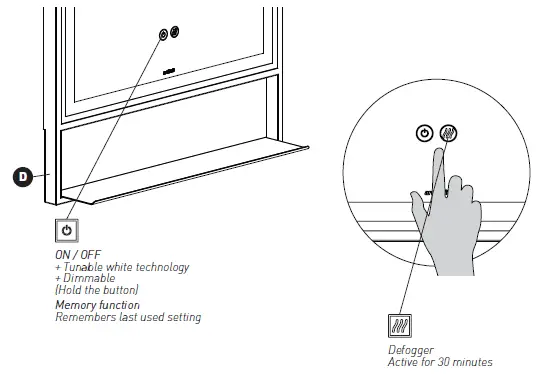 D

ON / OFF
+ Tunable white technology
+ Dimmable
(Hold the button)

Memory function
Remembers last used setting

Defogger
Active for 30 minutes