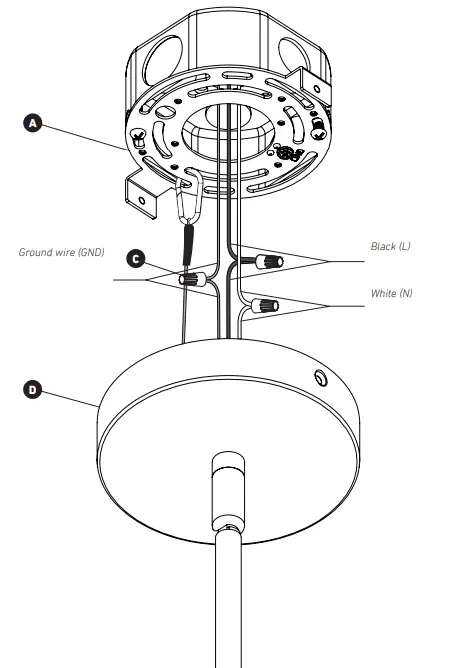 A

Ground wire (GND)

C

Black (L)

White (N)

D