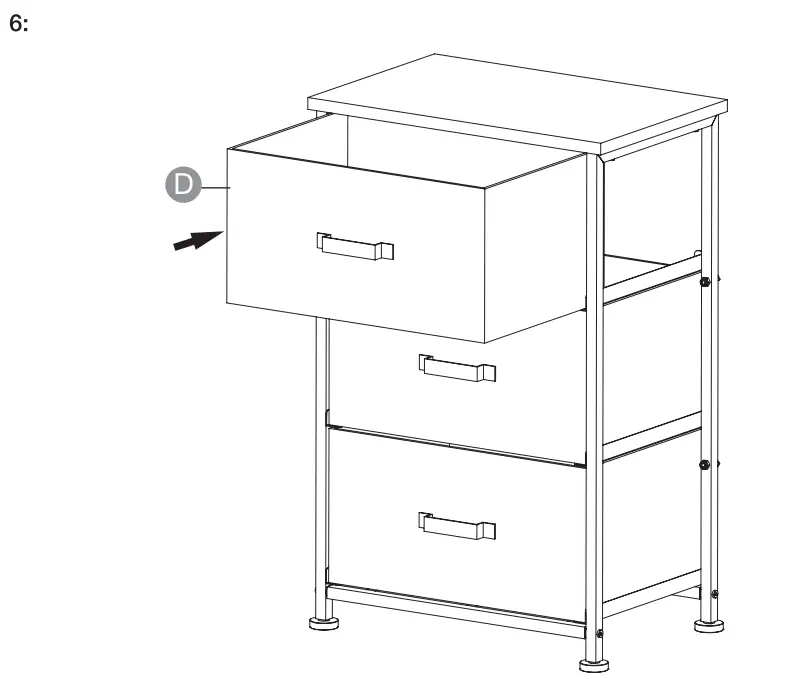 6:

D