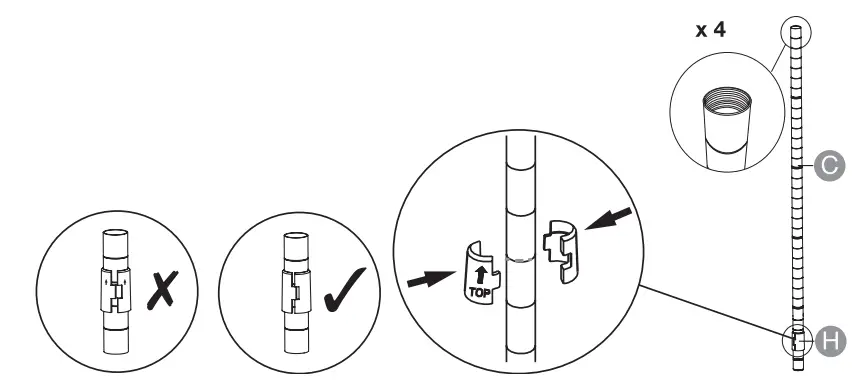 x 4

C

TOP

H