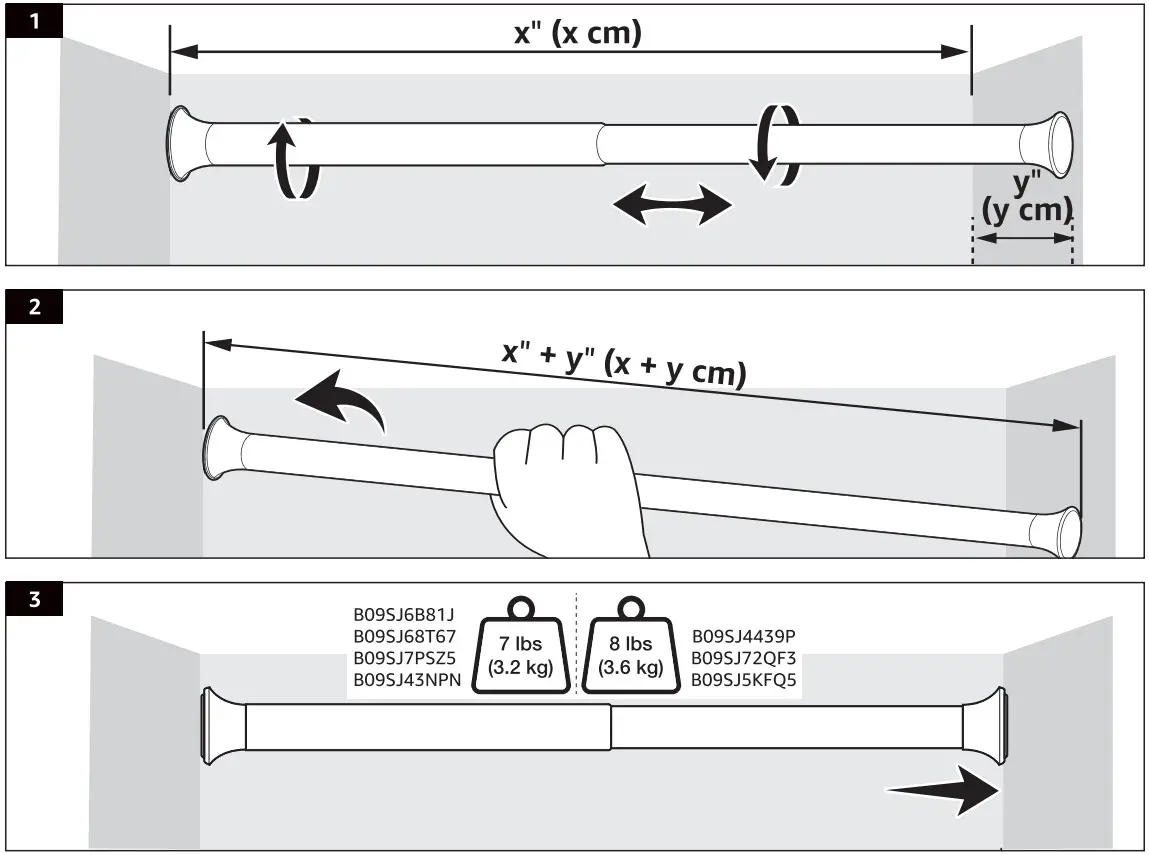 1

x" (x cm)

y"
(y cm)

2

x" + y" (x + y cm)

3

B09SJ6B81J
B09SJ68T67
B09SJ7PSZ5
B09SJ43NPN

7 lbs
(3.2 kg)

8 lbs
(3.6 kg)

B09SJ4439P
B09SJ72QF3
B09SJ5KFQ5