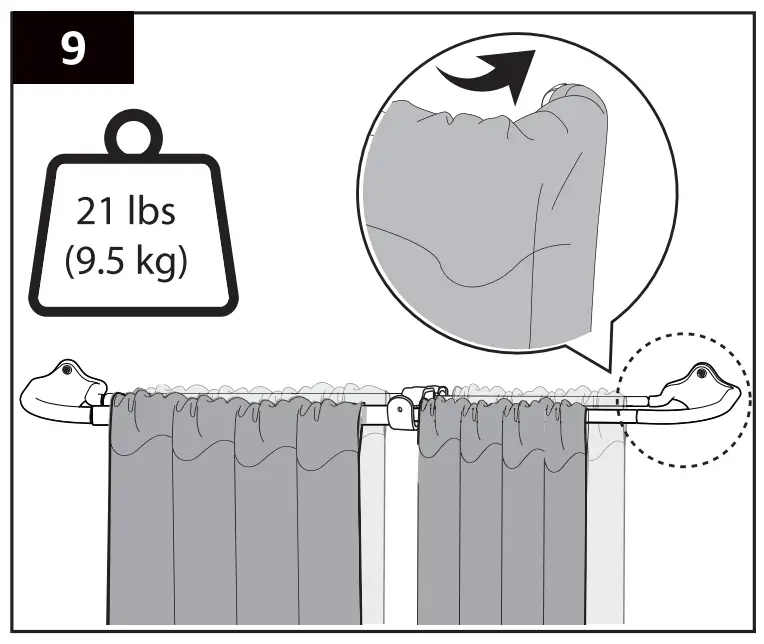 9

21 lbs
(9.5 kg)