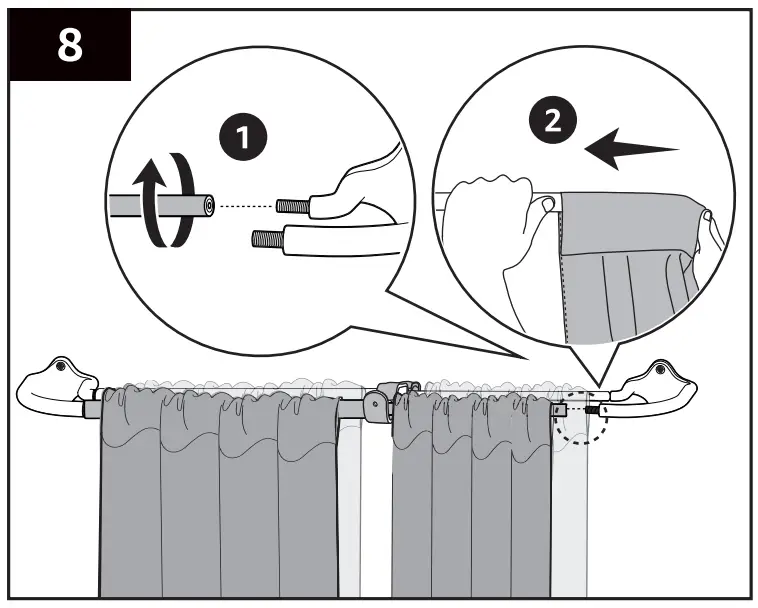 8

1

2