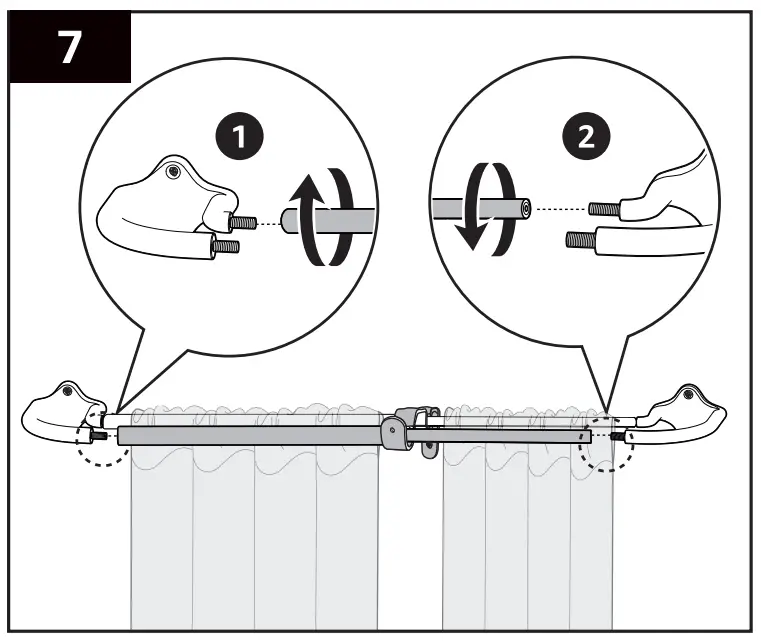 7

1

2