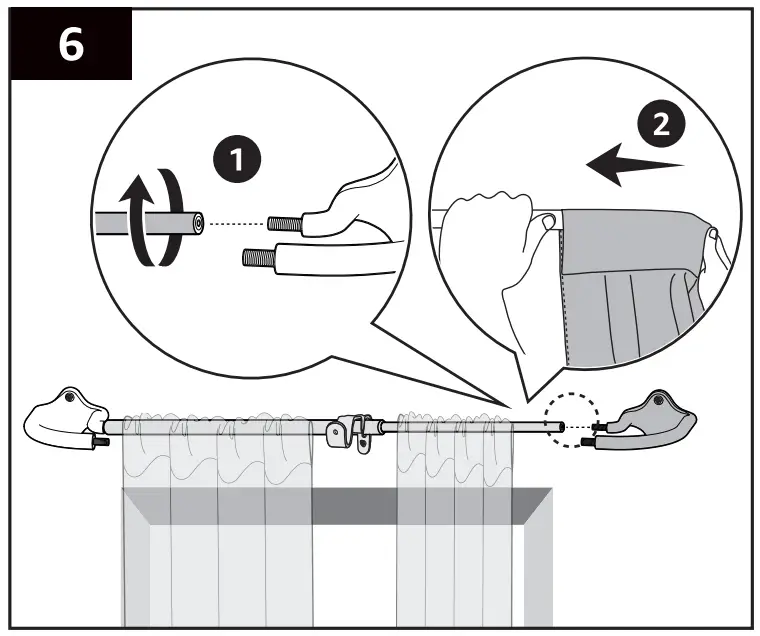 6

1

2