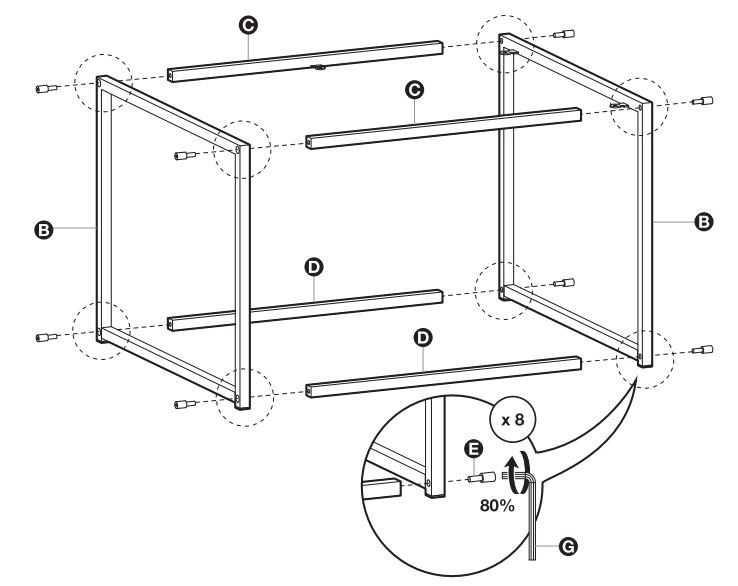 C
C
B
B
D
D
x 8
E
80%
G