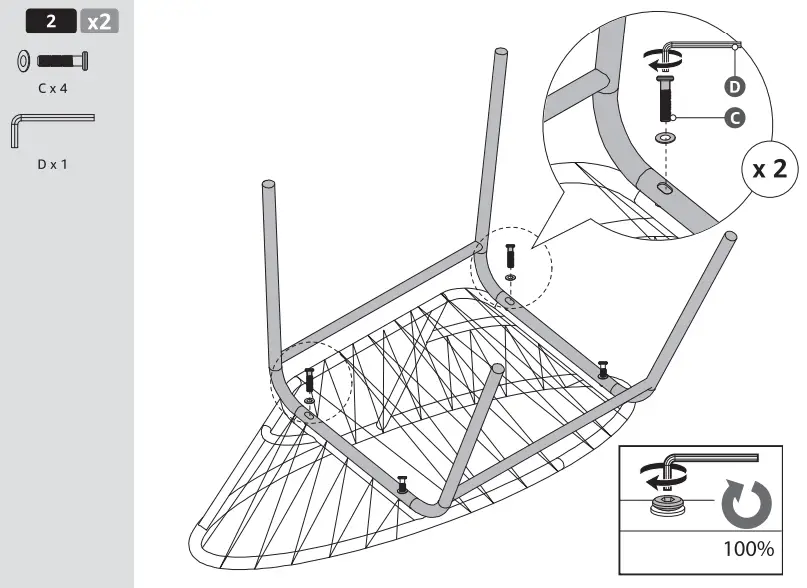 2 x2

C x 4

D x 1

D

C

x 2

100%