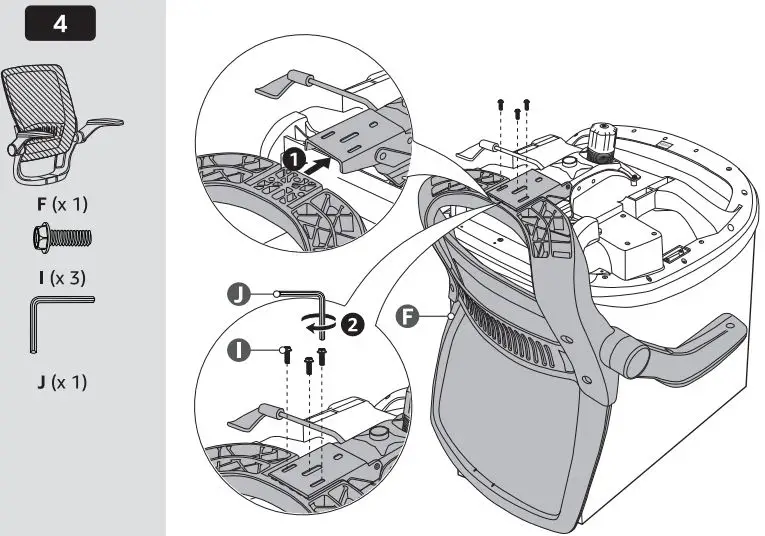 4

F (x 1)

I (x 3)

J (x 1)

1

J

2

I

F