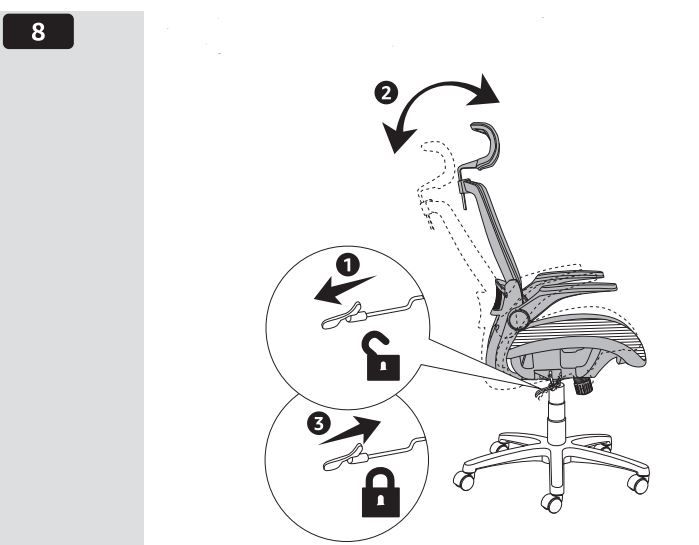 8

2

1

3