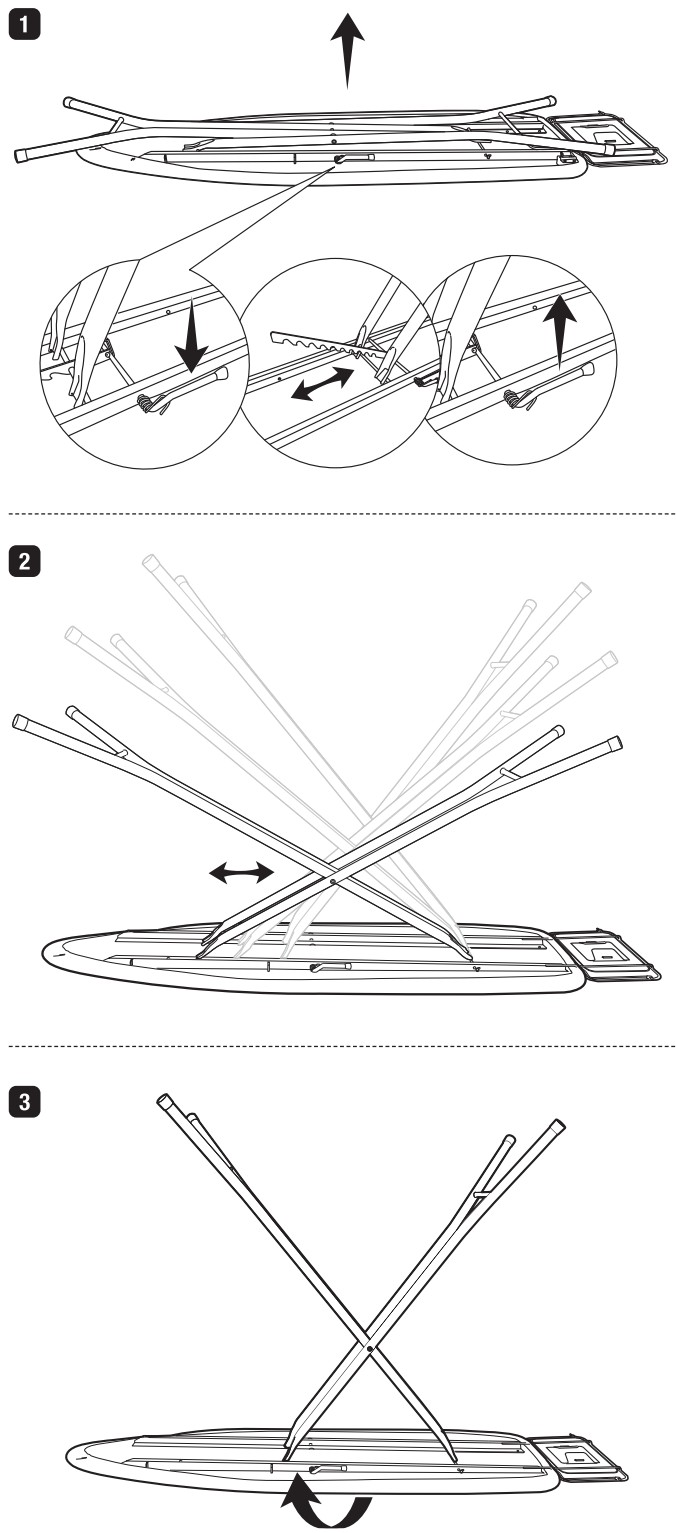 1

2

3