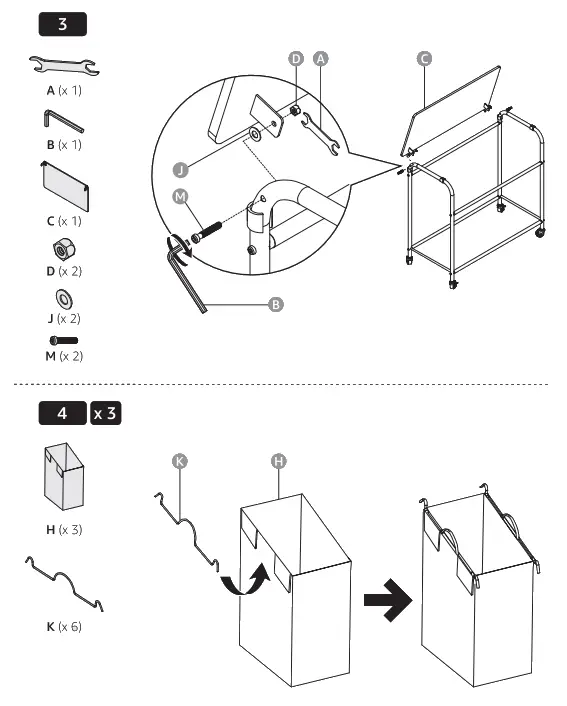 3

A (x 1)

B (x 1)

C (x 1)

D (x 2)

J (x 2)

M (x 2)

D A C J M B

4 x 3

H (x 3)

K (x 6)

K H