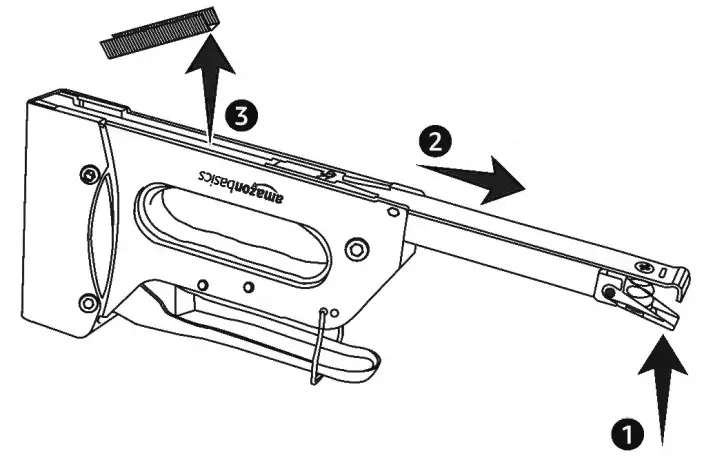 3
2
amazonbasics
1