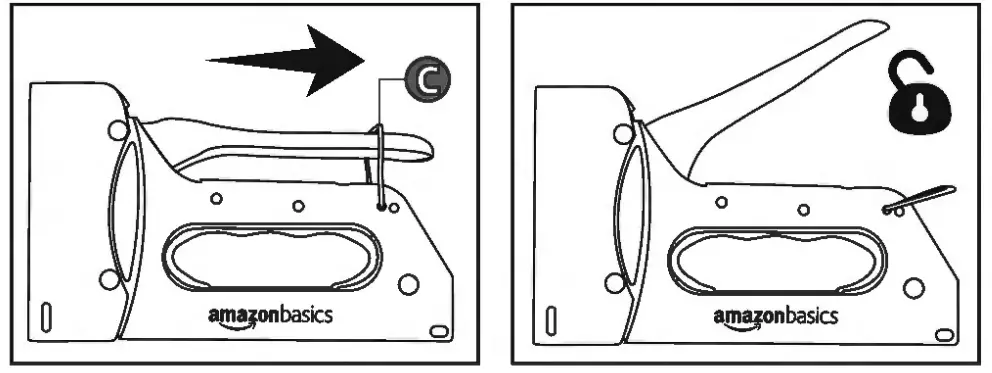 C

amazonbasics

amazonbasics