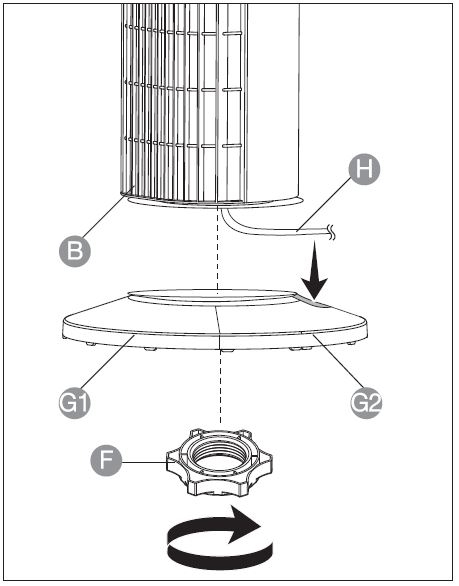 H
B
G1
G2
F