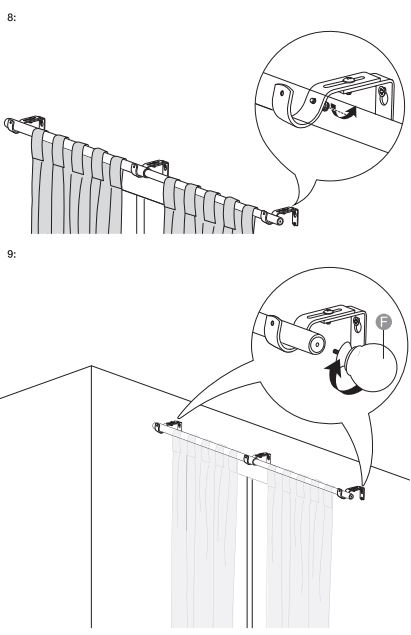 8:

9:

F