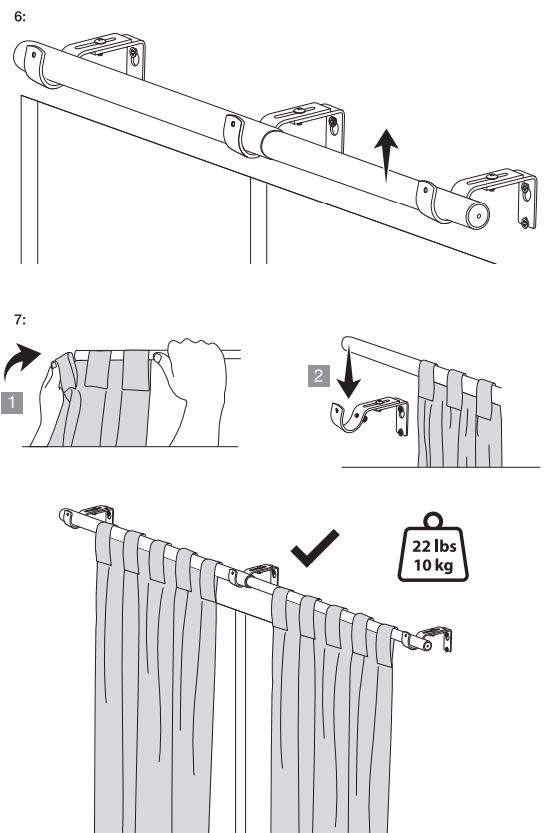 6:

7:

1

2

22 lbs
10 kg