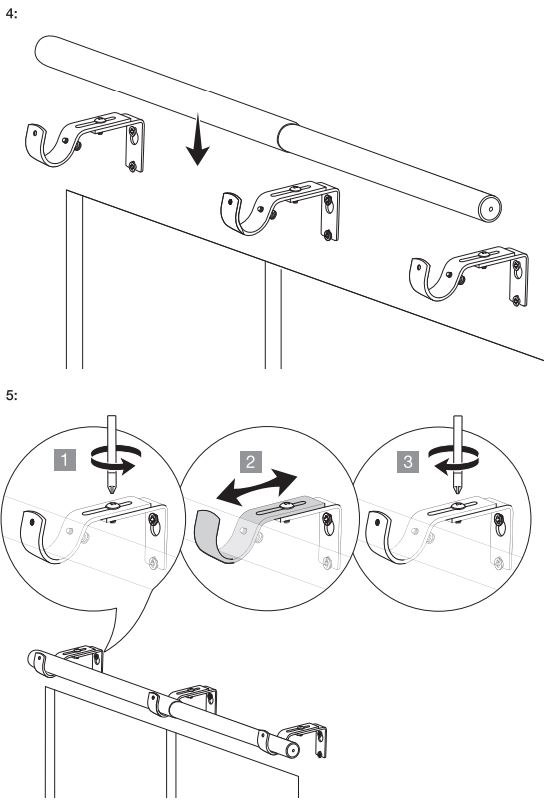 4:

5:

1

2

3