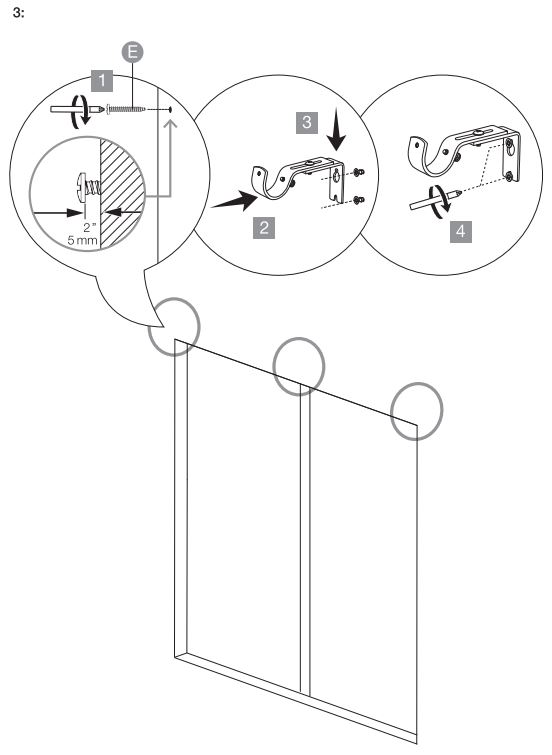 3:

E

1

2"
5 mm

3

2

4