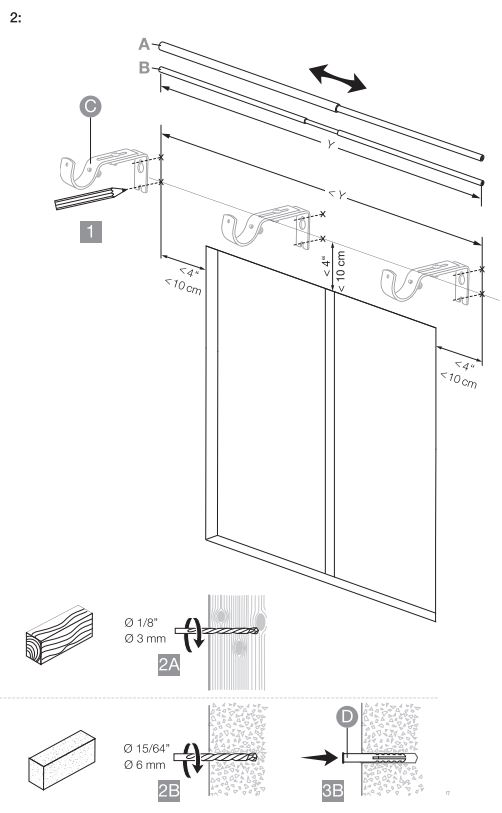 2:

A
B
C
Y
< Y
1
< 4"
< 10 cm
< 4"
< 10 cm
< 4"
< 10 cm

Ø 1/8"
Ø 3 mm
2A

Ø 15/64"
Ø 6 mm
2B
D
3B