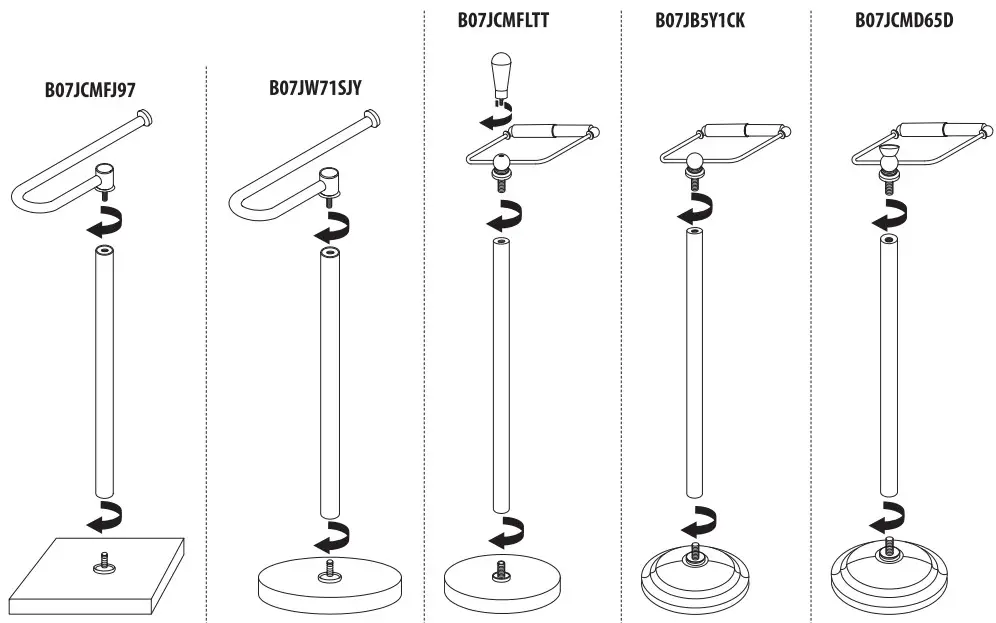 B07JCMFJ97

B07JW71SJY

B07JCMFLTT

B07JB5Y1CK

B07JCMD65D