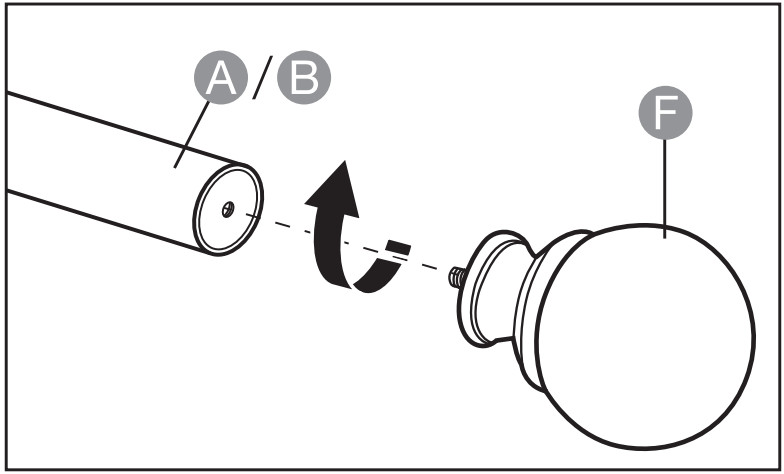 A / B

F