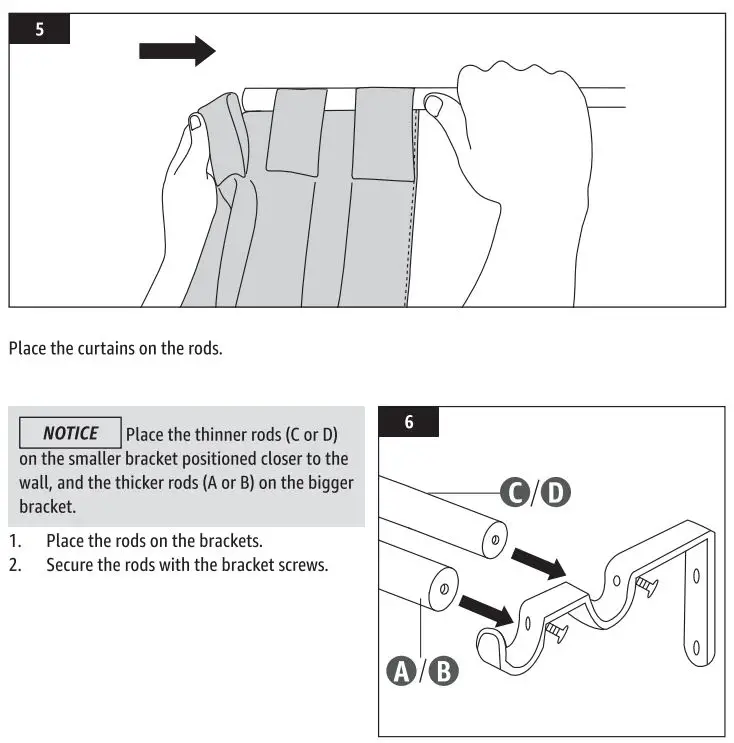 5

Place the curtains on the rods.

NOTICE Place the thinner rods (C or D) on the smaller bracket positioned closer to the wall, and the thicker rods (A or B) on the bigger bracket.

1. Place the rods on the brackets.
2. Secure the rods with the bracket screws.

6

C/D

A/B