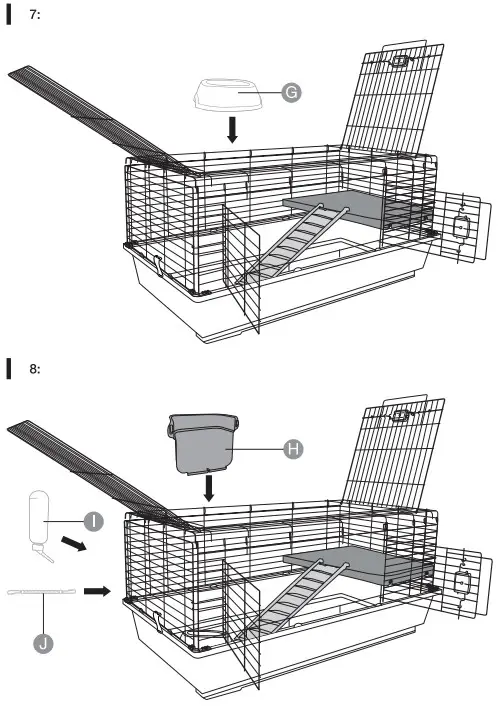 7:

G

8:

H

I

J